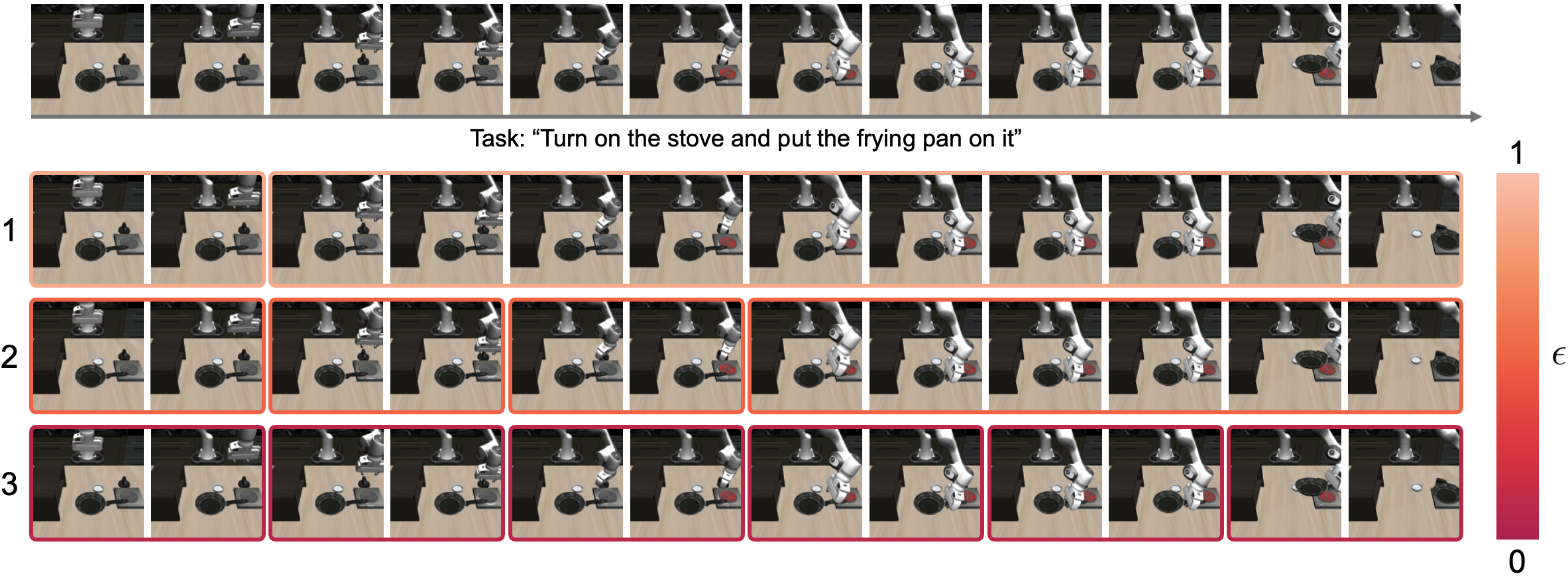 Task: “Turn on the stove and put the frying pan on it”

1

2

3

1

$\epsilon$

0