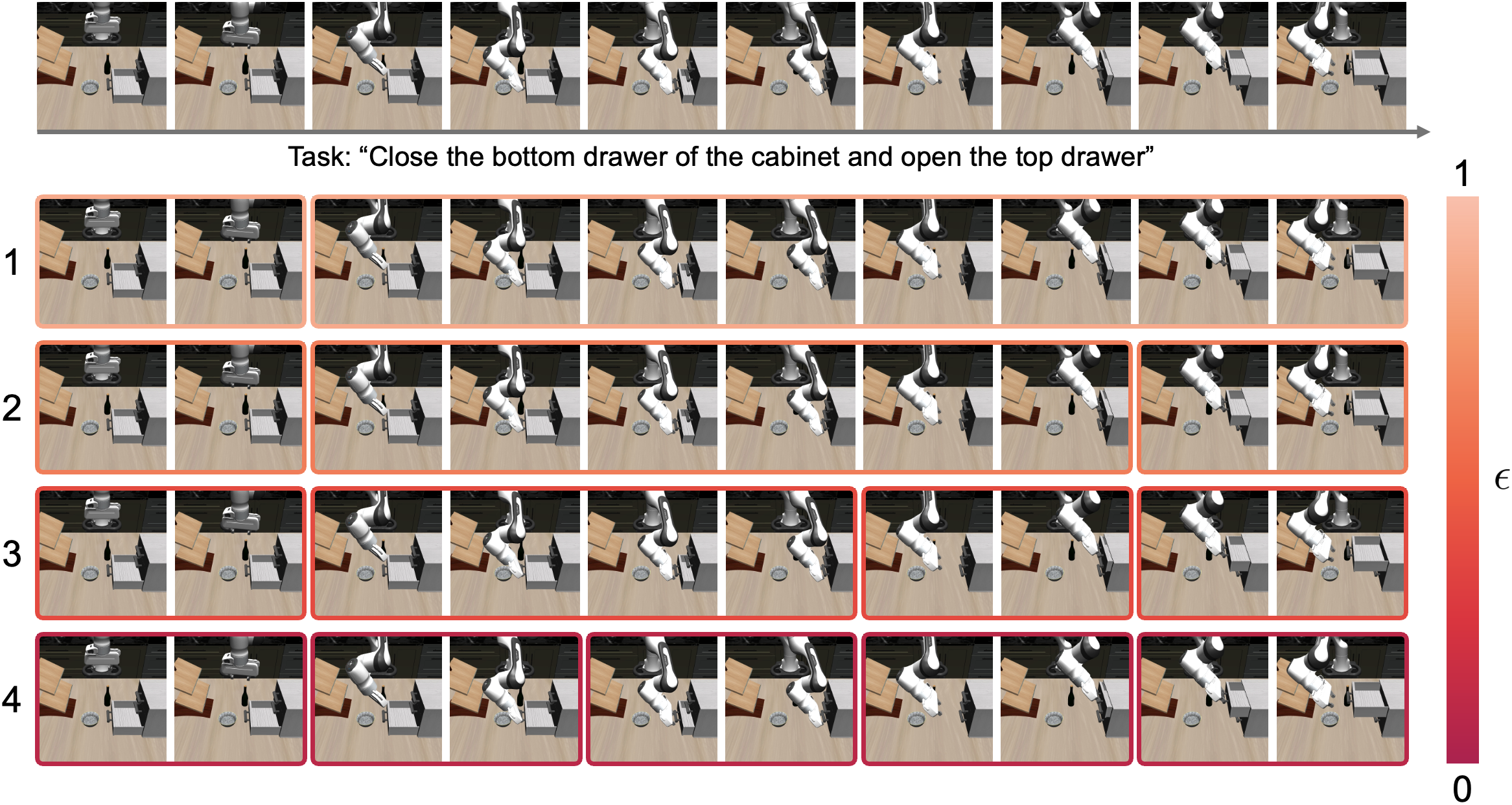 Task: “Close the bottom drawer of the cabinet and open the top drawer”

1
2
3
4

1
$\epsilon$
0